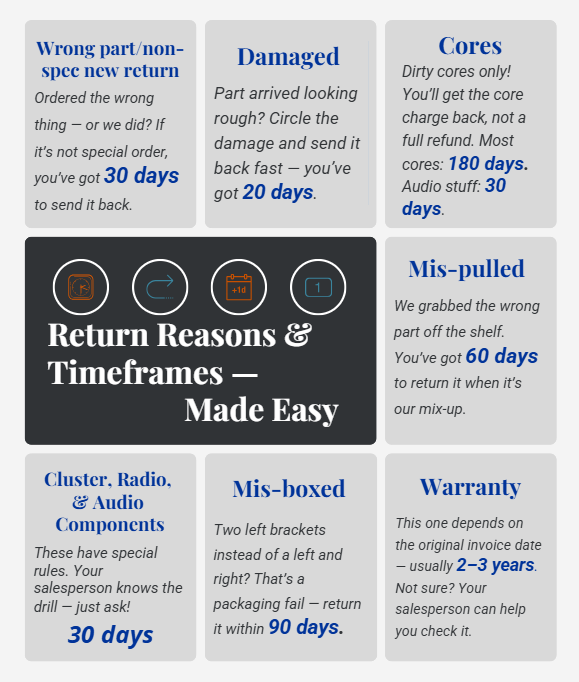 Wrong part/non-spec new return

Ordered the wrong thing — or we did? If it's not special order, you've got 30 days to send it back.

Damaged

Part arrived looking rough? Circle the damage and send it back fast — you've got 20 days.

Cores

Dirty cores only! You'll get the core charge back, not a full refund. Most cores: 180 days. Audio stuff: 30 days.

+1d

1

Return Reasons & Timeframes — Made Easy

Mis-pulled

We grabbed the wrong part off the shelf. You've got 60 days to return it when it's our mix-up.

Cluster, Radio, & Audio Components

These have special rules. Your salesperson knows the drill — just ask!

30 days

Mis-boxed

Two left brackets instead of a left and right? That's a packaging fail — return it within 90 days.

Warranty

This one depends on the original invoice date — usually 2–3 years. Not sure? Your salesperson can help you check it.